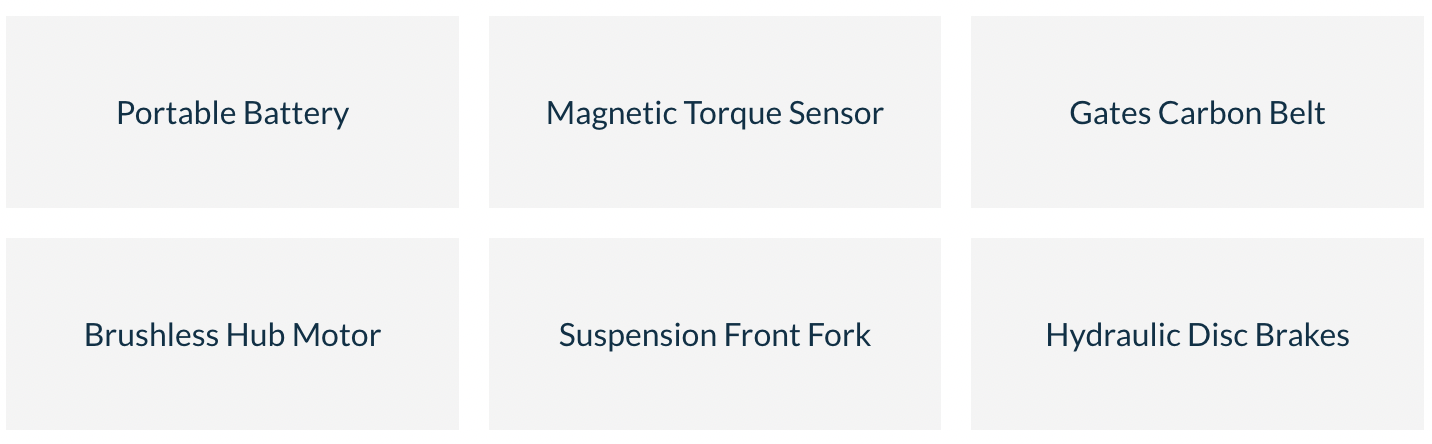 Portable Battery

Magnetic Torque Sensor

Gates Carbon Belt

Brushless Hub Motor

Suspension Front Fork

Hydraulic Disc Brakes